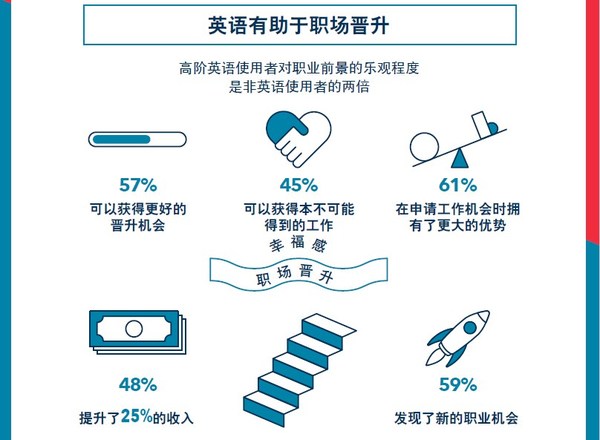 英语有助于职场晋升

高阶英语使用者对职业前景的乐观程度是非英语使用者的两倍

57%
可以获得更好的晋升机会

45%
可以获得本不可能得到的工作

61%
在申请工作机会时拥有了更大的优势

幸福感

职场晋升

48%
提升了25%的收入

59%
发现了新的职业机会